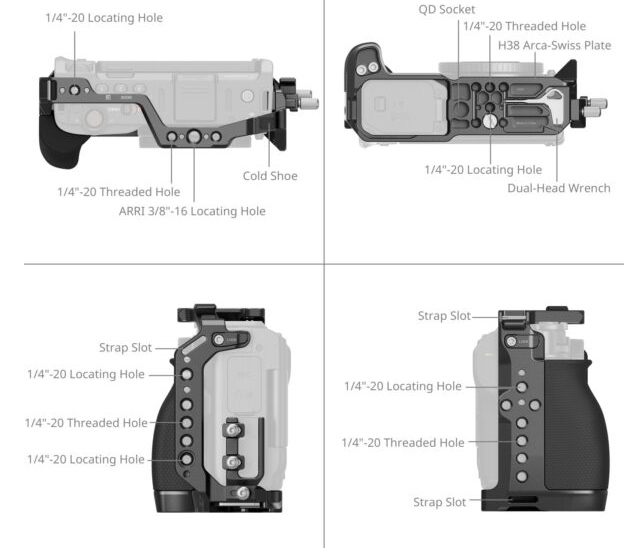 1/4"-20 Locating Hole

1/4"-20 Threaded Hole

ARRI 3/8"-16 Locating Hole

Cold Shoe

QD Socket

1/4"-20 Threaded Hole

H38 Arca-Swiss Plate

1/4"-20 Locating Hole

Dual-Head Wrench

Strap Slot

1/4"-20 Locating Hole

1/4"-20 Threaded Hole

1/4"-20 Locating Hole

Strap Slot

1/4"-20 Locating Hole

1/4"-20 Threaded Hole

Strap Slot